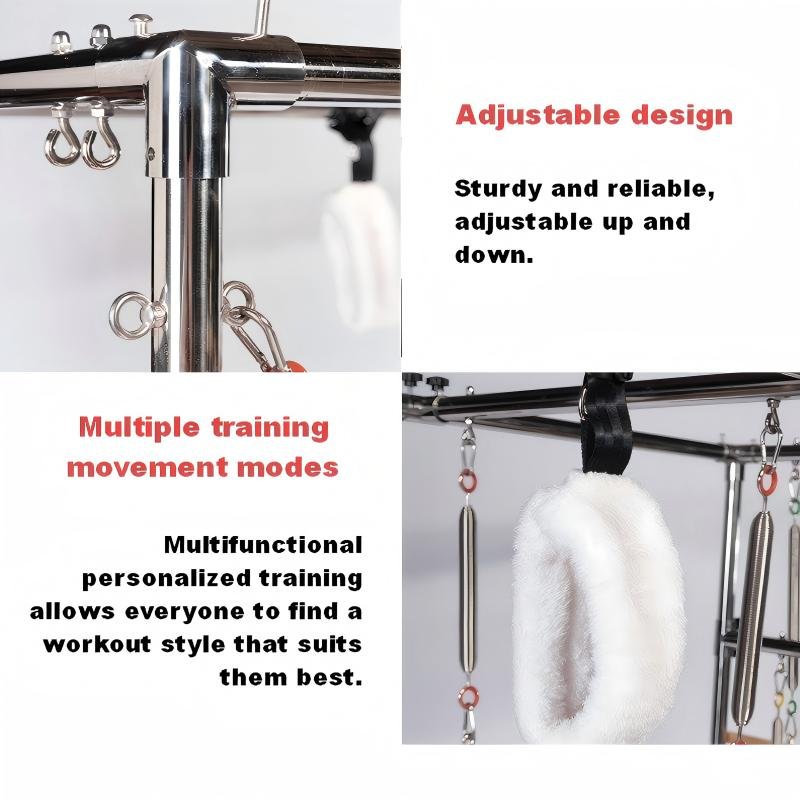 Adjustable design

Sturdy and reliable, adjustable up and down.

Multiple training movement modes

Multifunctional personalized training allows everyone to find a workout style that suits them best.