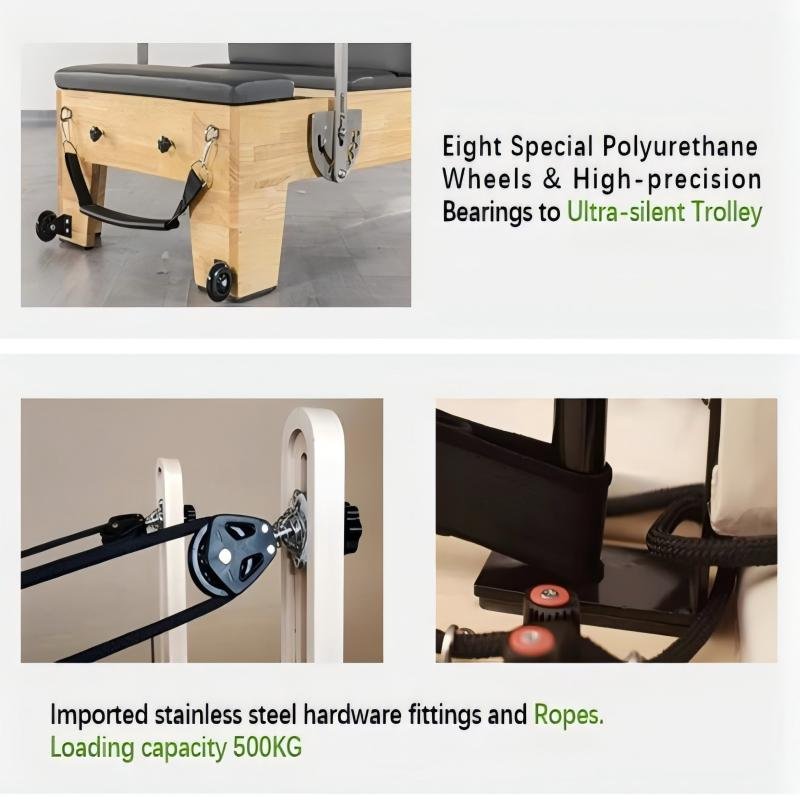 Eight Special Polyurethane Wheels & High-precision Bearings to Ultra-silent Trolley

Imported stainless steel hardware fittings and Ropes.
Loading capacity 500KG